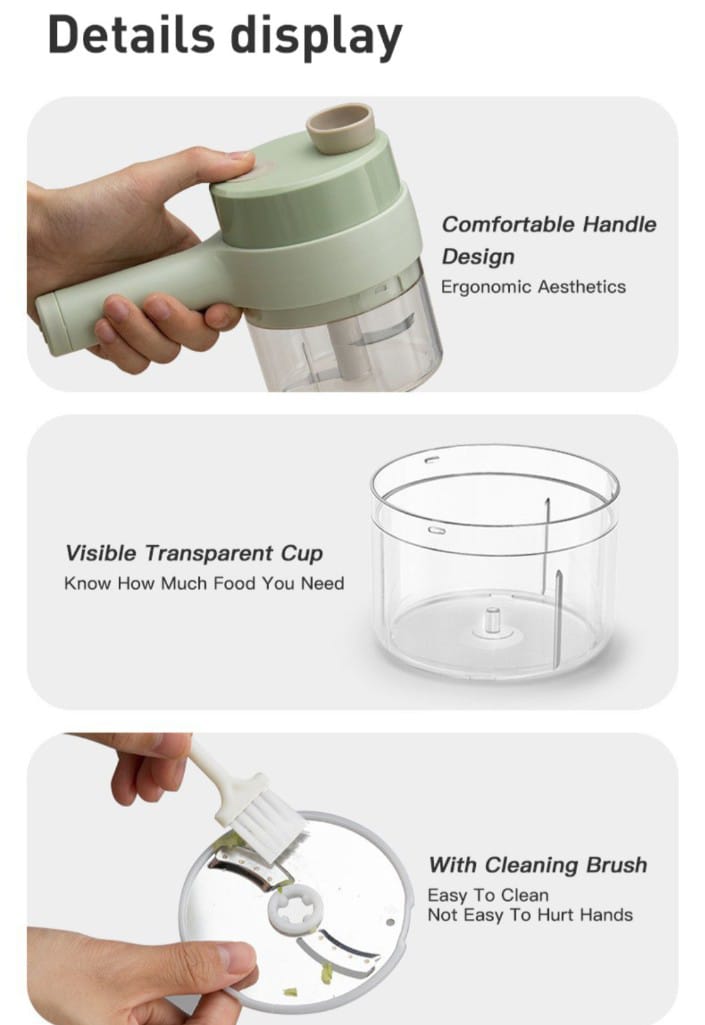 Details display

Comfortable Handle Design
Ergonomic Aesthetics

Visible Transparent Cup
Know How Much Food You Need

With Cleaning Brush
Easy To Clean
Not Easy To Hurt Hands